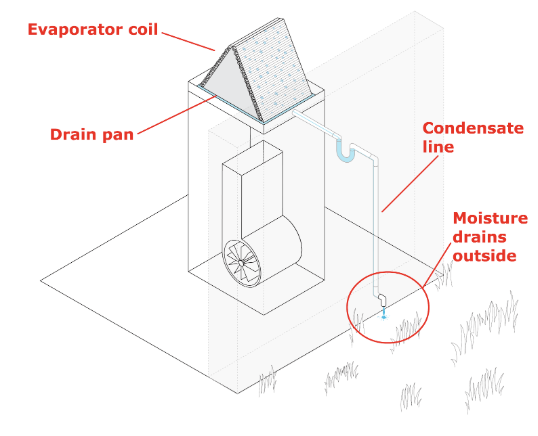 Evaporator coil

Drain pan

Condensate line

Moisture drains outside