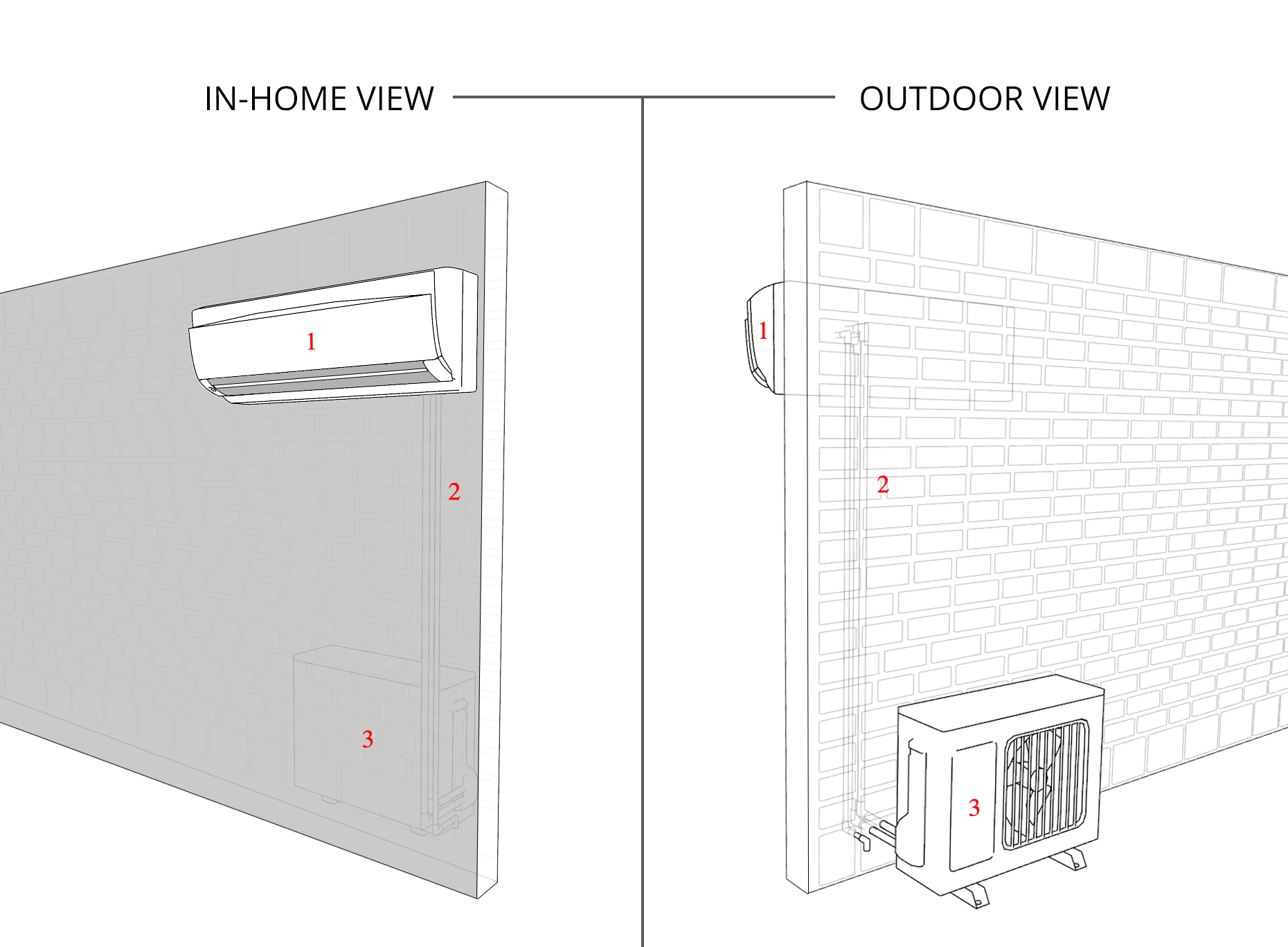 IN-HOME VIEW

1

2

3

OUTDOOR VIEW

1

2

3